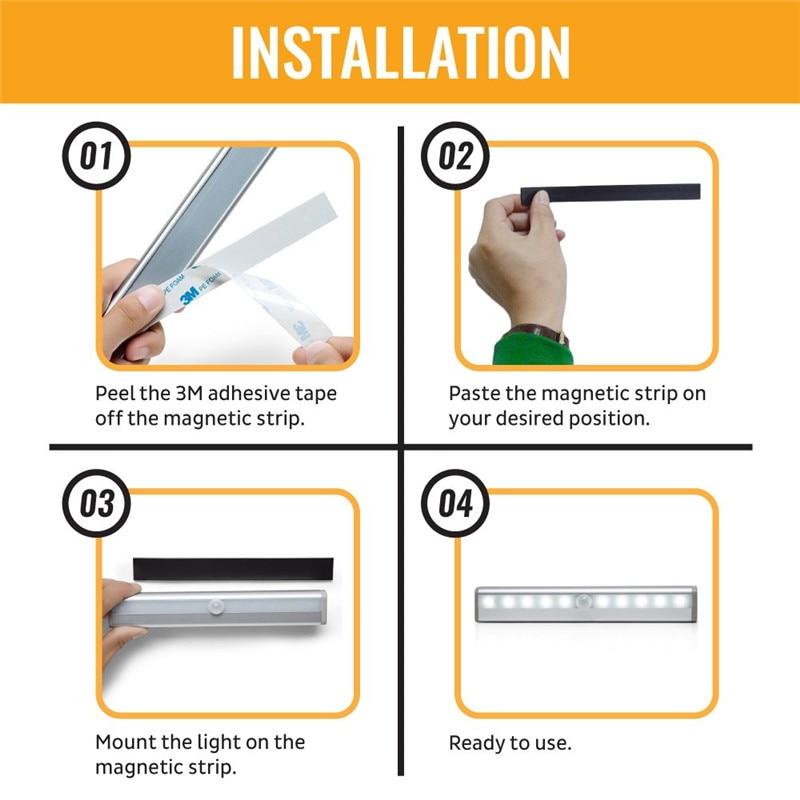 INSTALLATION

01

3M PE FOAM

Peel the 3M adhesive tape off the magnetic strip.

02

Paste the magnetic strip on your desired position.

03

Mount the light on the magnetic strip.

04

Ready to use.